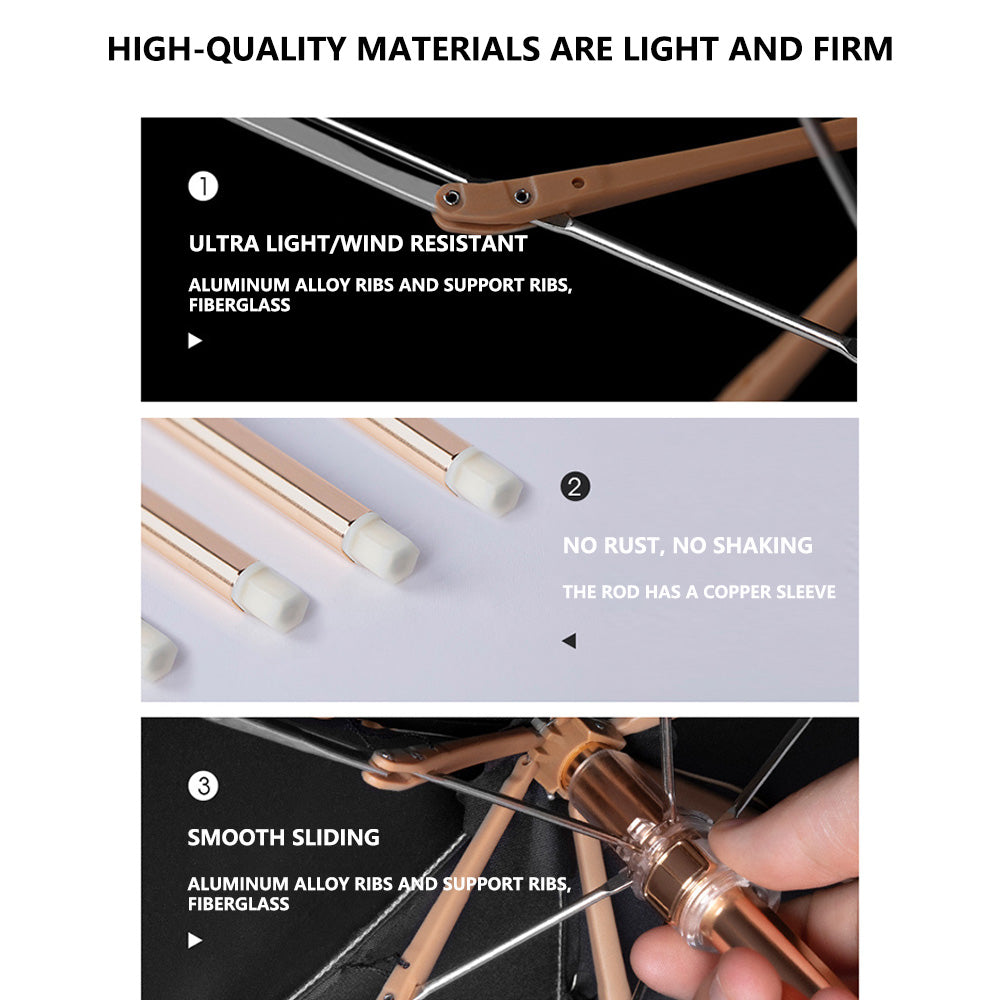 HIGH-QUALITY MATERIALS ARE LIGHT AND FIRM

1

ULTRA LIGHT/WIND RESISTANT

ALUMINUM ALLOY RIBS AND SUPPORT RIBS, FIBERGLASS

2

NO RUST, NO SHAKING

THE ROD HAS A COPPER SLEEVE

3

SMOOTH SLIDING

ALUMINUM ALLOY RIBS AND SUPPORT RIBS, FIBERGLASS